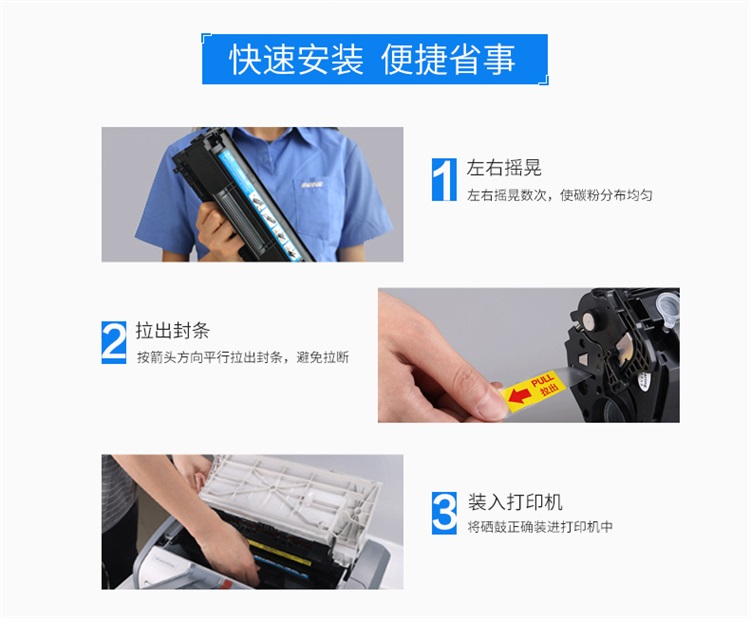 快速安装 便捷省事

1 左右摇晃
左右摇晃数次，使碳粉分布均匀

2 拉出封条
按箭头方向平行拉出封条，避免拉断

PULL
拉出

3 装入打印机
将硒鼓正确装进打印机中