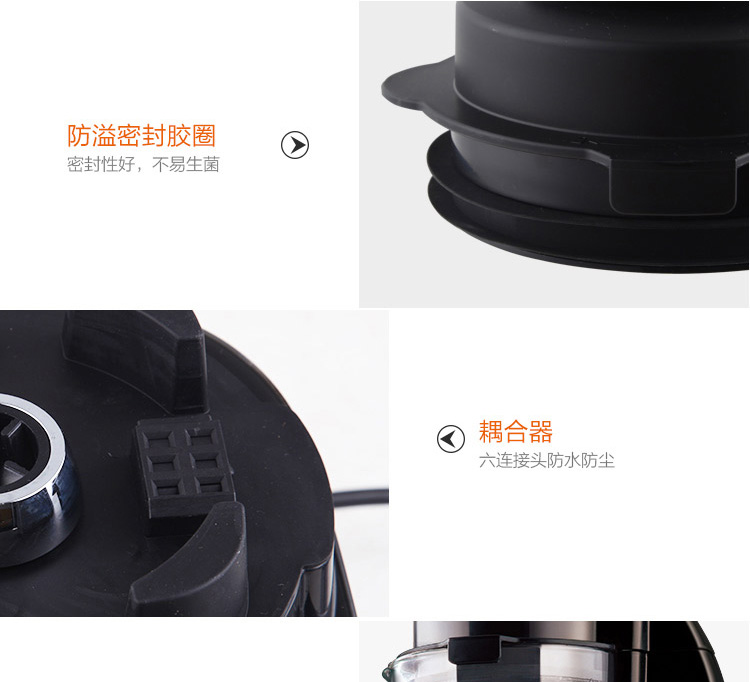 防溢密封胶圈
密封性好，不易生菌

耦合器
六连接头防水防尘